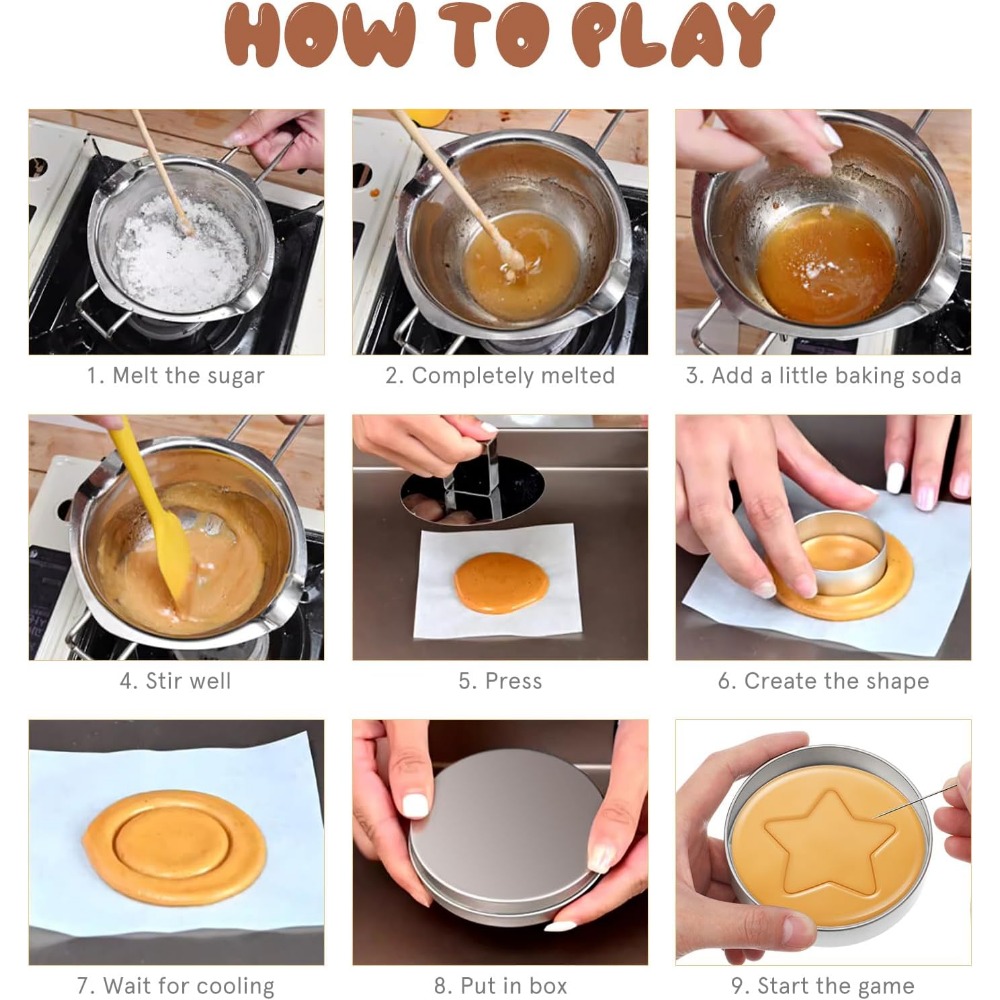 HOW TO PLAY

1. Melt the sugar

2. Completely melted

3. Add a little baking soda

4. Stir well

5. Press

6. Create the shape

7. Wait for cooling

8. Put in box

9. Start the game